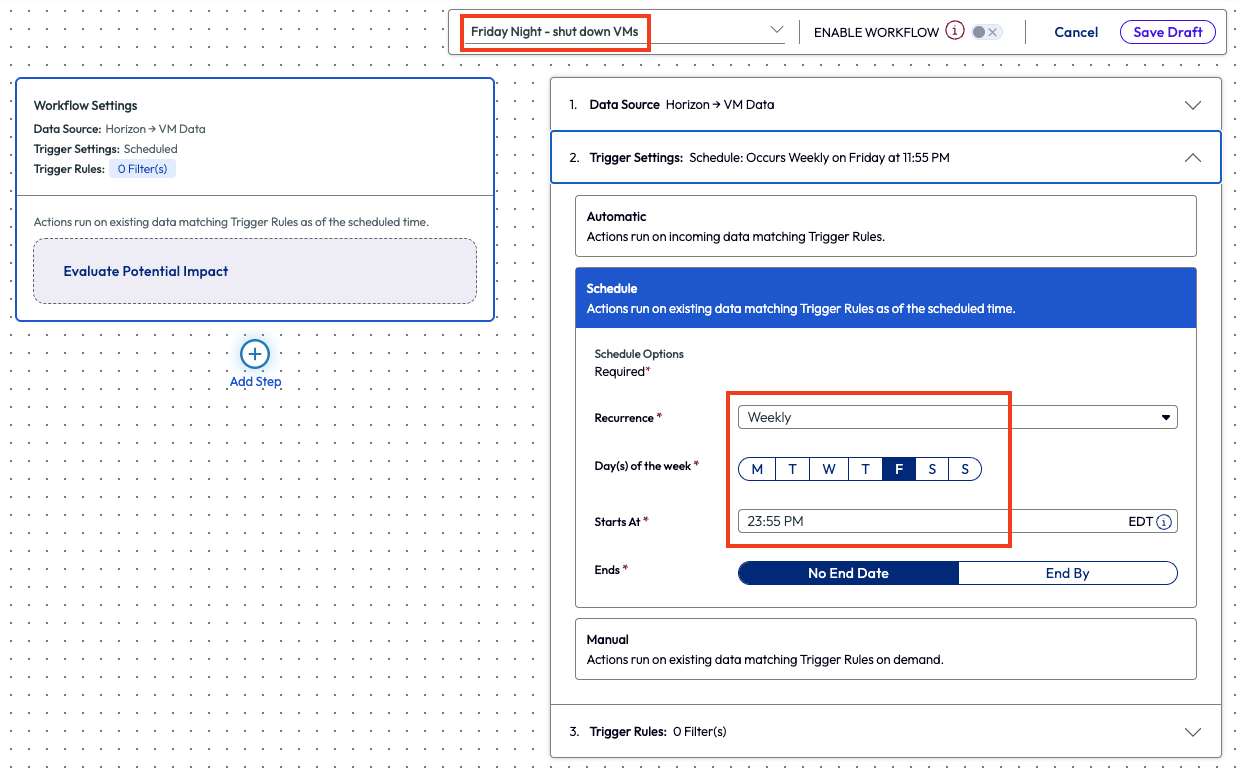 Friday Night - shut down VMs
ENABLE WORKFLOW
Cancel
Save Draft

Workflow Settings
Data Source: Horizon → VM Data
Trigger Settings: Scheduled
Trigger Rules: 0 Filter(s)

Actions run on existing data matching Trigger Rules as of the scheduled time.

Evaluate Potential Impact

Add Step

1. Data Source Horizon → VM Data

2. Trigger Settings: Schedule: Occurs Weekly on Friday at 11:55 PM

Automatic
Actions run on incoming data matching Trigger Rules.

Schedule
Actions run on existing data matching Trigger Rules as of the scheduled time.

Schedule Options
Required*

Recurrence * Weekly

Day(s) of the week * M T W T F S S

Starts At * 23:55 PM EDT

Ends * No End Date End By

Manual
Actions run on existing data matching Trigger Rules on demand.

3. Trigger Rules: 0 Filter(s)